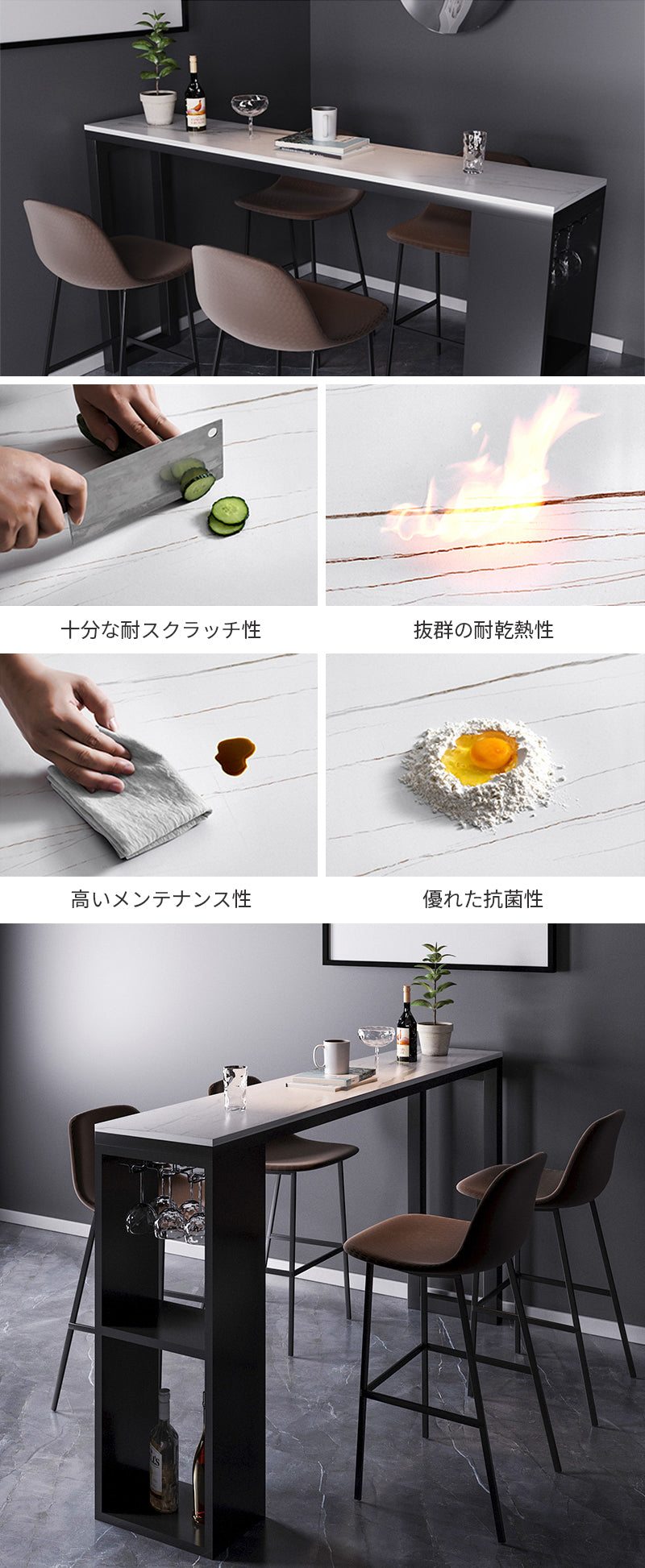 十分な耐スクラッチ性

抜群の耐乾熱性

高いメンテナンス性

優れた抗菌性