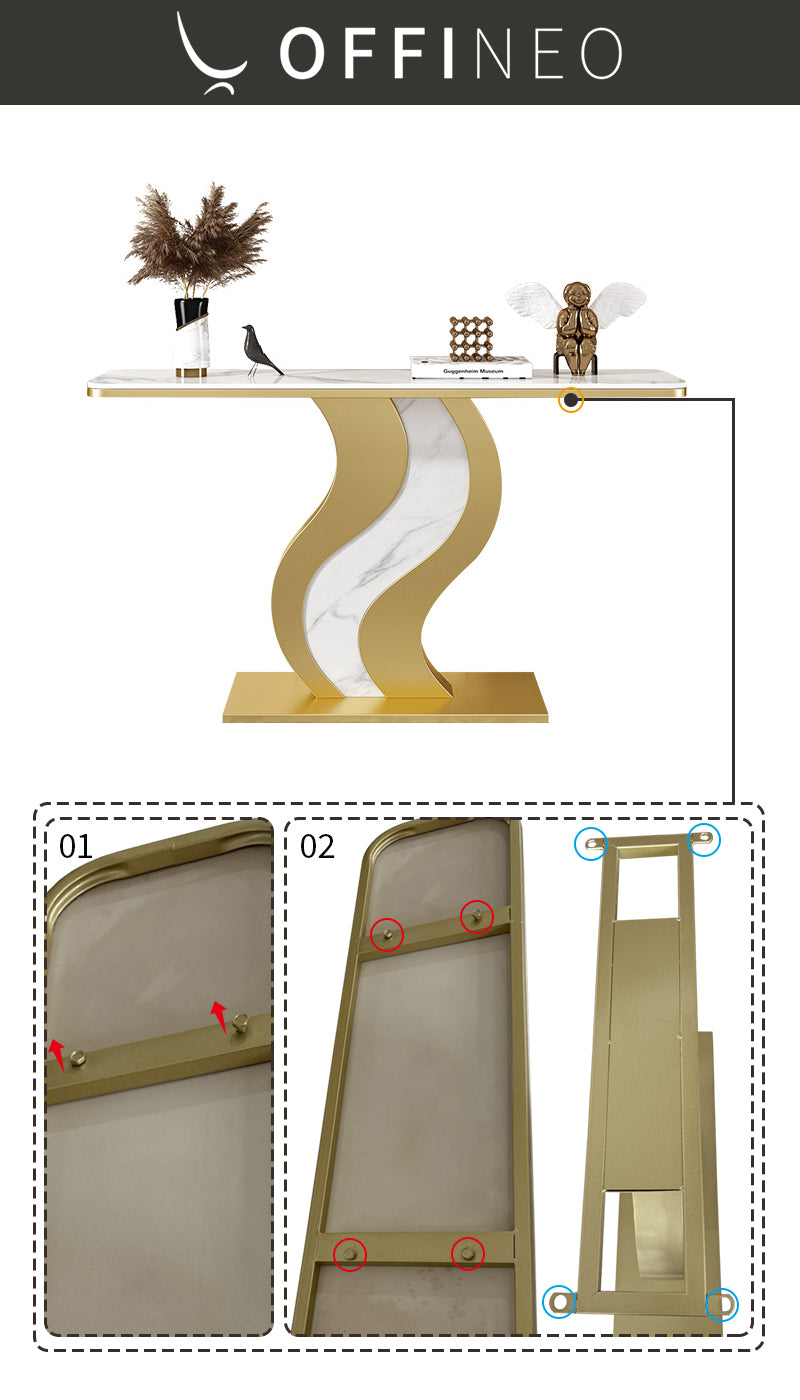 OFFINEO

Guggenheim Museum

01

02